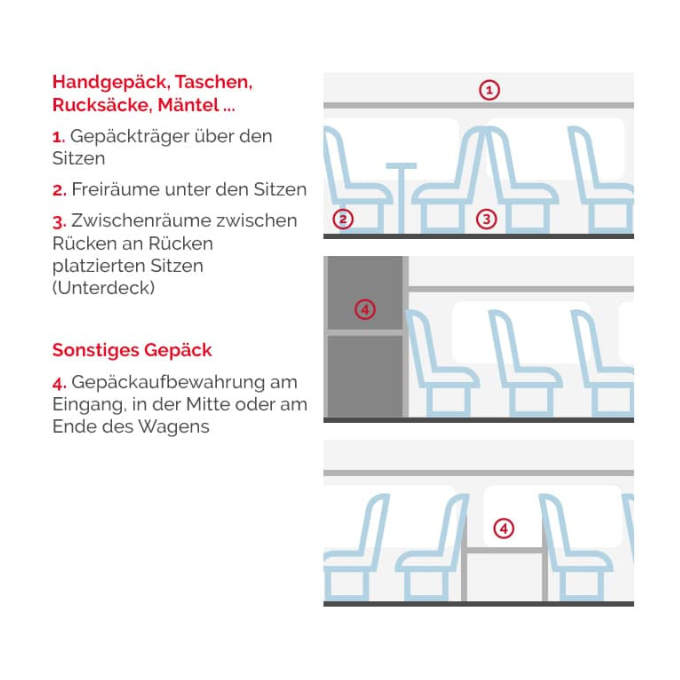 Handgepäck, Taschen, Rucksäcke, Mäntel ...

1. Gepäckträger über den Sitzen

2. Freiräume unter den Sitzen

3. Zwischenräume zwischen Rücken an Rücken platzierten Sitzen (Unterdeck)

Sonstiges Gepäck

4. Gepäckaufbewahrung am Eingang, in der Mitte oder am Ende des Wagens

1

2

3

4

4